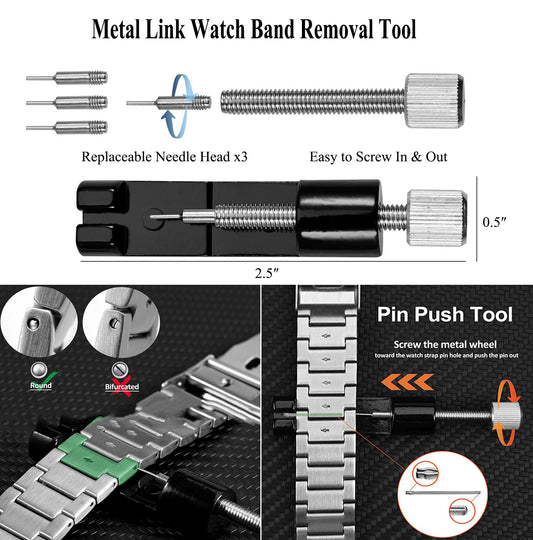 Metal Link Watch Band Removal Tool

Replaceable Needle Head x3

Easy to Screw In & Out

0.5″

2.5″

Round

Bifurcated

Pin Push Tool

Screw the metal wheel

toward the watch strap pin hole and push the pin out