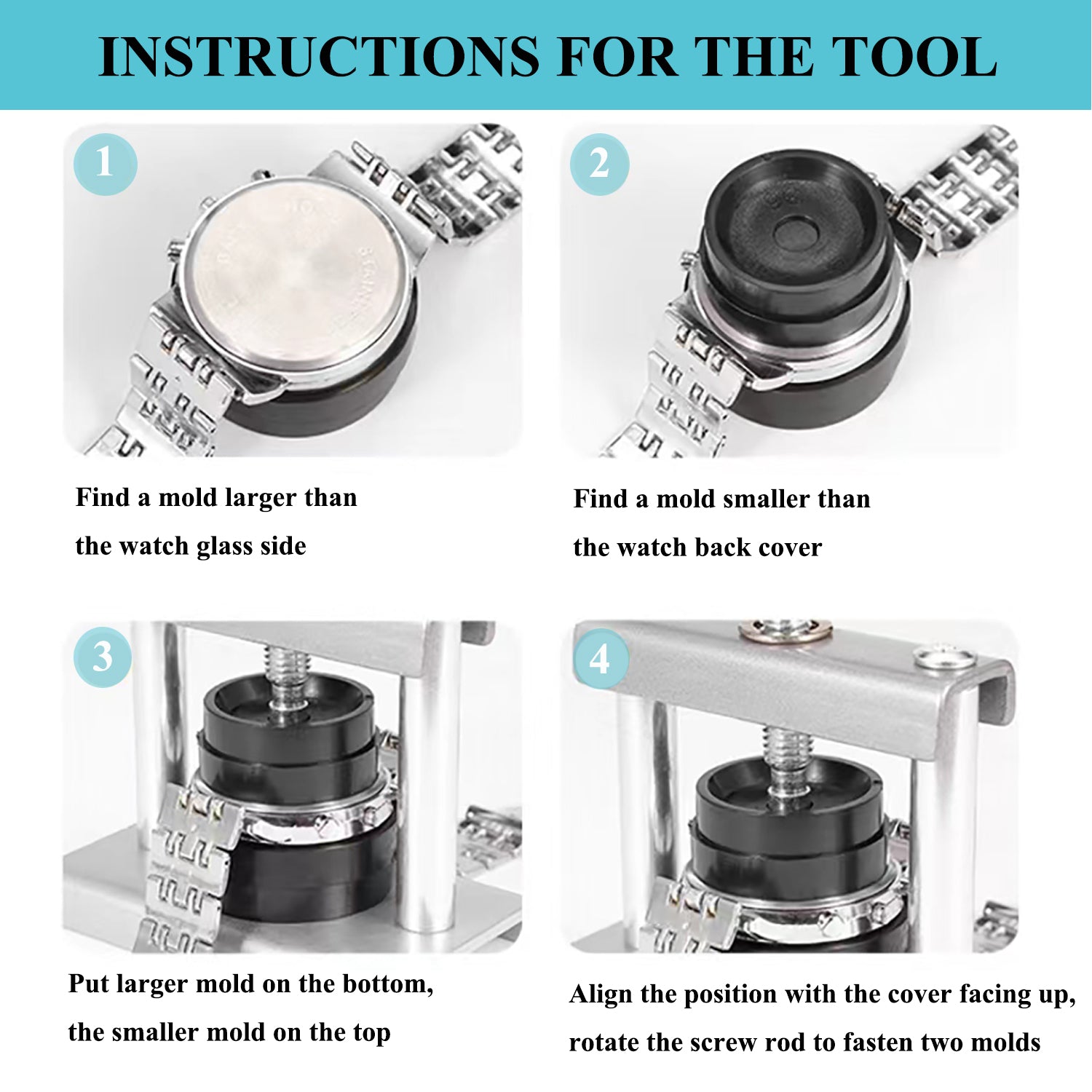 INSTRUCTIONS FOR THE TOOL

1

Find a mold larger than the watch glass side

2

Find a mold smaller than the watch back cover

3

Put larger mold on the bottom, the smaller mold on the top

4

Align the position with the cover facing up, rotate the screw rod to fasten two molds