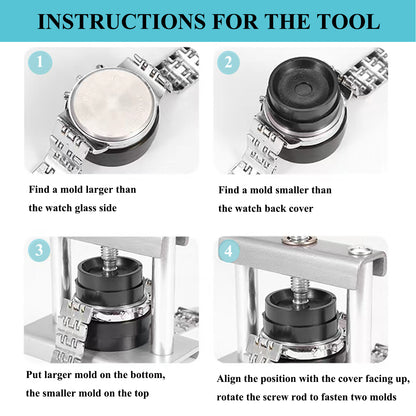 INSTRUCTIONS FOR THE TOOL

1

Find a mold larger than the watch glass side

2

Find a mold smaller than the watch back cover

3

Put larger mold on the bottom, the smaller mold on the top

4

Align the position with the cover facing up, rotate the screw rod to fasten two molds